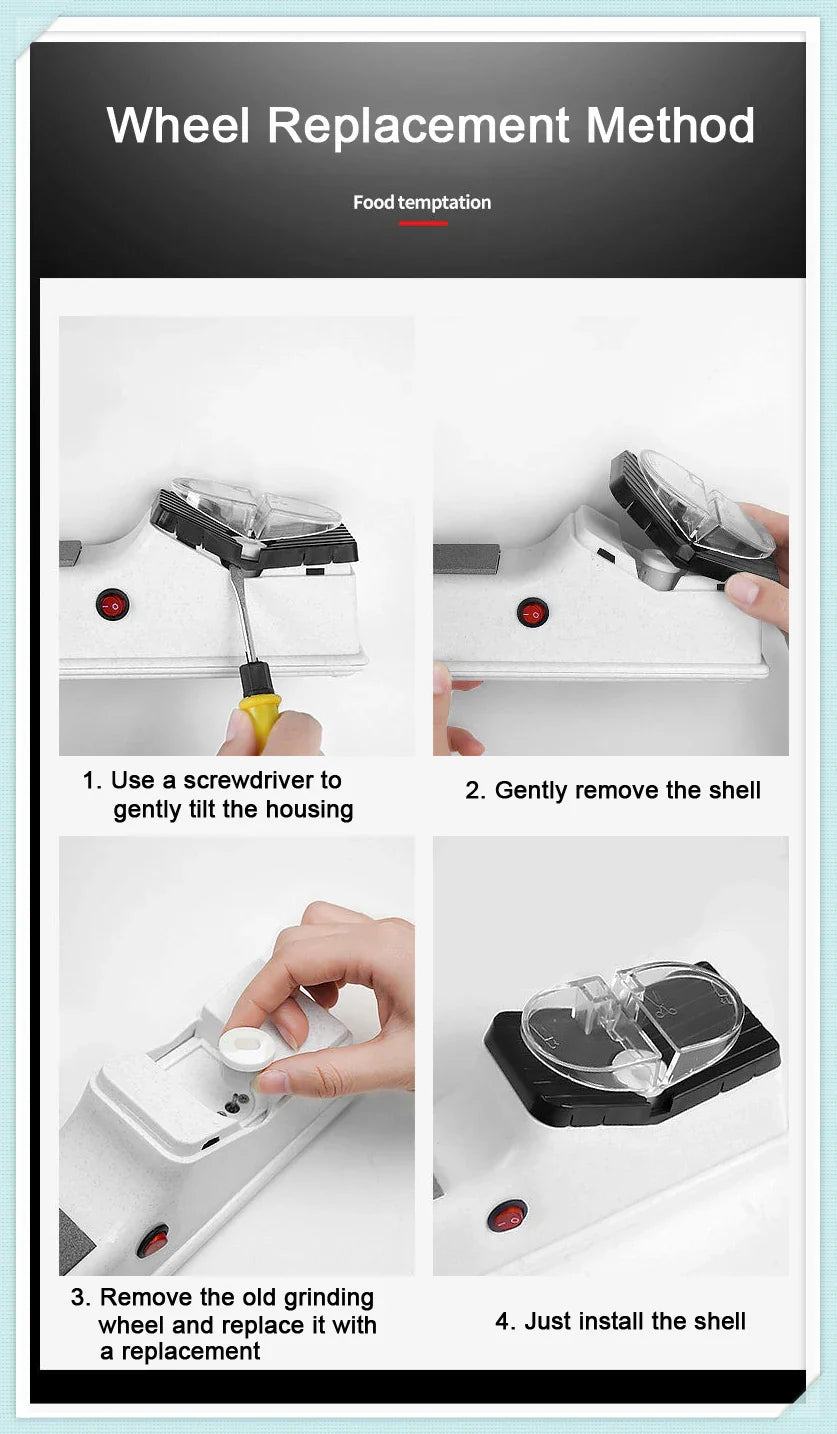 Wheel Replacement Method

Food temptation

1. Use a screwdriver to gently tilt the housing

2. Gently remove the shell

3. Remove the old grinding wheel and replace it with a replacement

4. Just install the shell