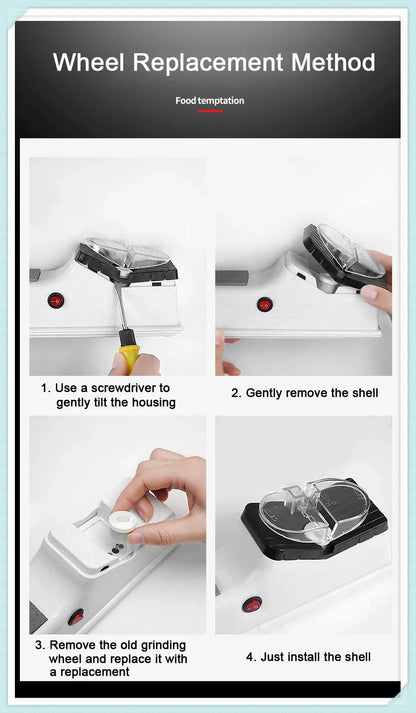 Wheel Replacement Method

Food temptation

1. Use a screwdriver to gently tilt the housing

2. Gently remove the shell

3. Remove the old grinding wheel and replace it with a replacement

4. Just install the shell