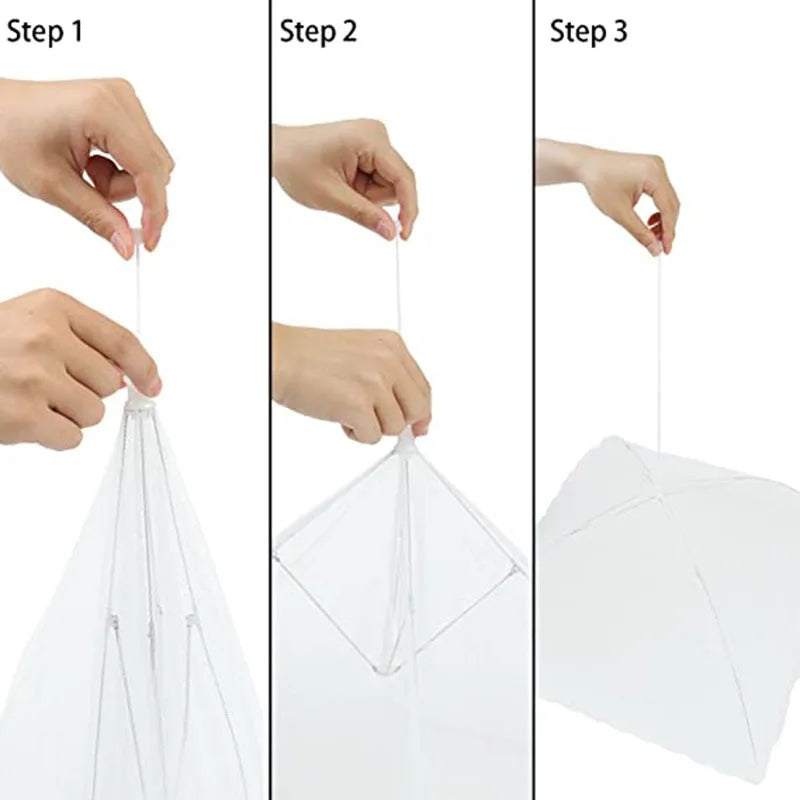 Step 1

Step 2

Step 3